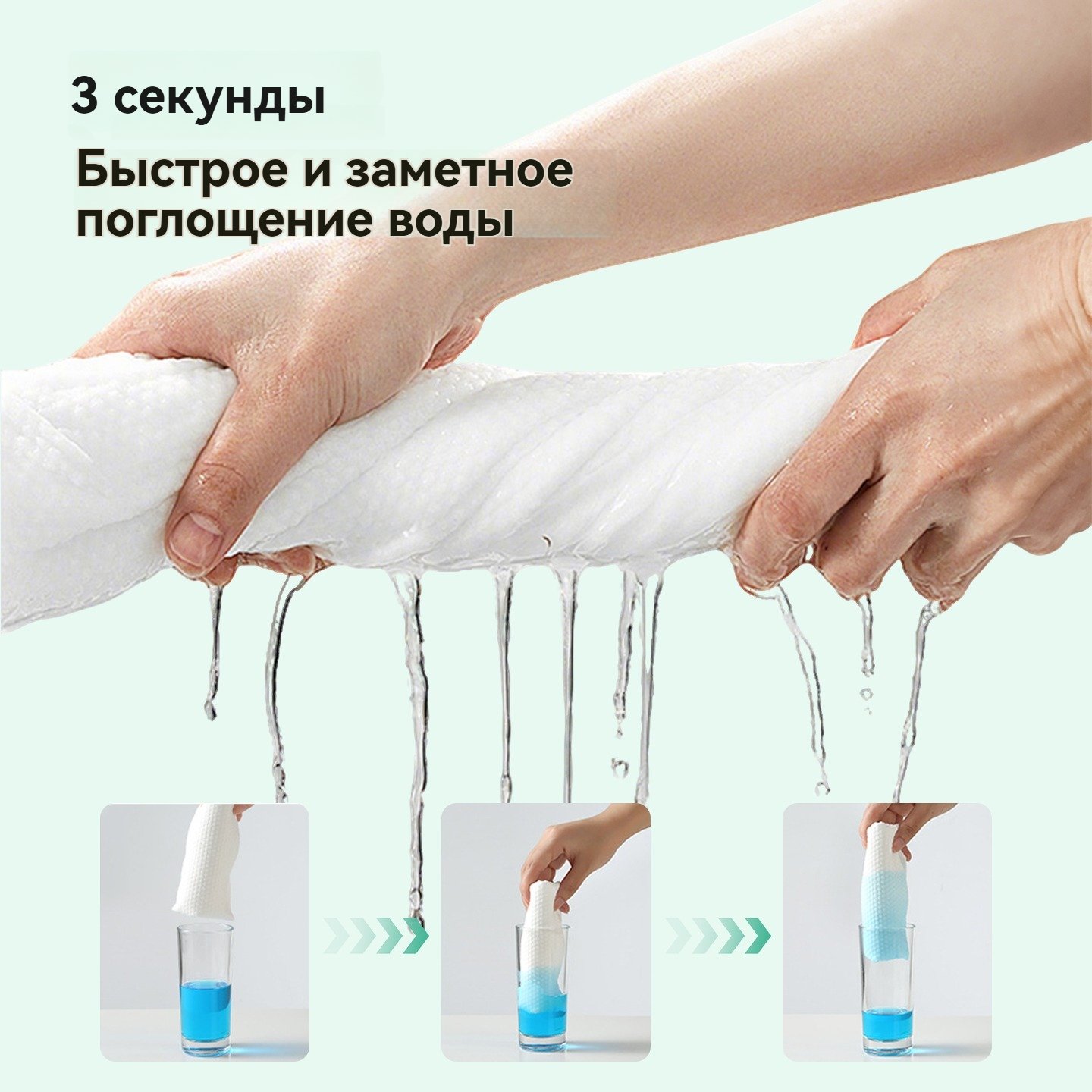 3 секунды

Быстрое и заметное поглощение воды