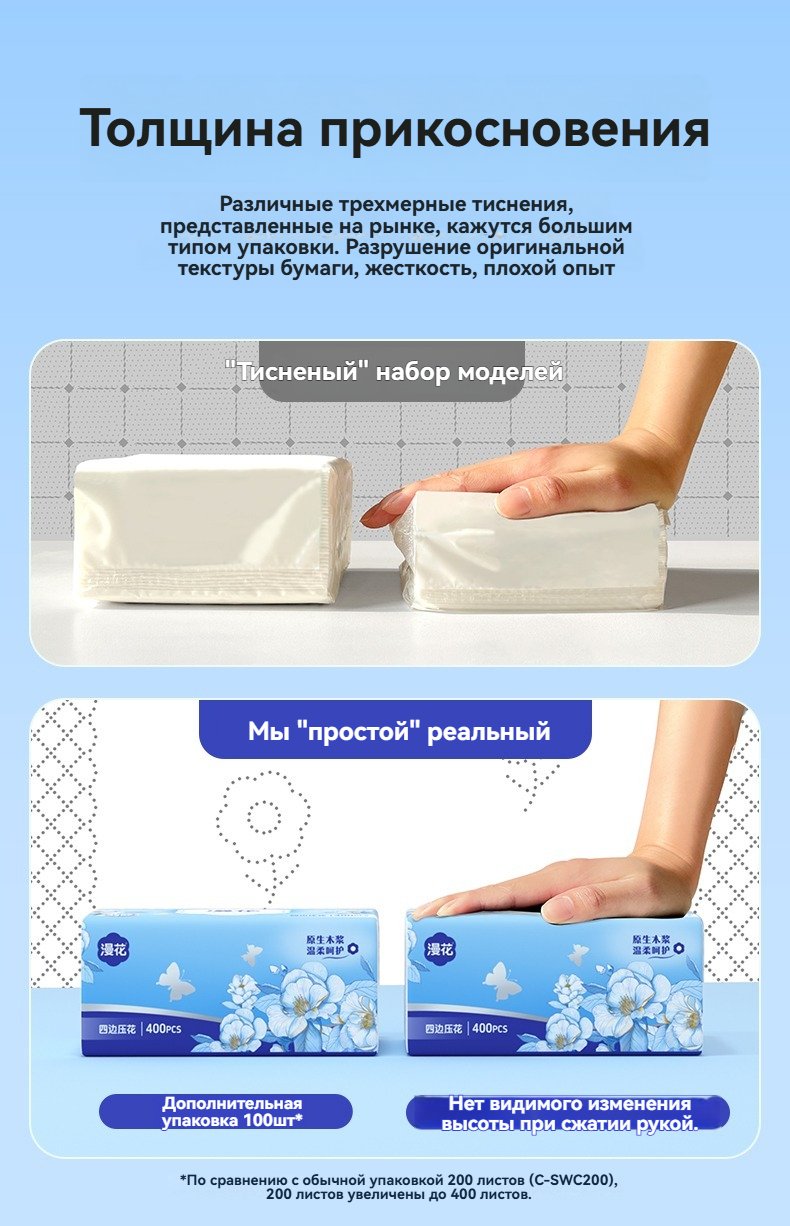 Толщина прикосновения

Различные трехмерные тиснения, представленные на рынке, кажутся большим типом упаковки. Разрушение оригинальной текстуры бумаги, жесткость, плохой опыт

"Тисненый" набор моделей

Мы "простой" реальный

漫花 原生木浆 温柔呵护 四边压花 | 400PCS

漫花 原生木浆 温柔呵护 四边压花 | 400PCS

Дополнительная упаковка 100шт*

Нет видимого изменения высоты при сжатии рукой.

*По сравнению с обычной упаковкой 200 листов (C-SWC200), 200 листов увеличены до 400 листов.