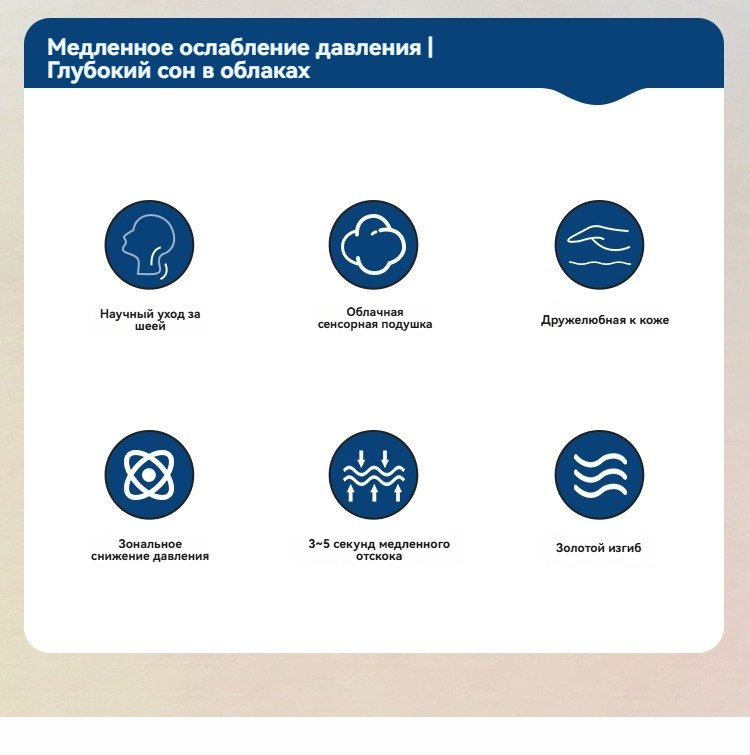 Медленное ослабление давления | Глубокий сон в облаках

Научный уход за шеей

Облачная сенсорная подушка

Дружелюбная к коже

Зональное снижение давления

3~5 секунд медленного отскока

Золотой изгиб