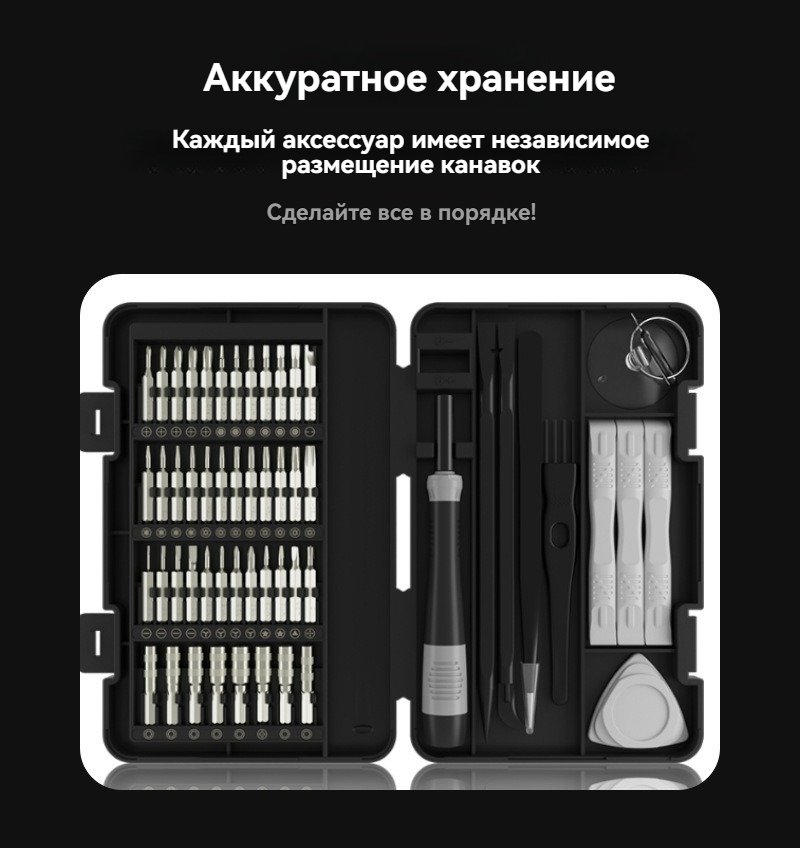 Аккуратное хранение

Каждый аксессуар имеет независимое размещение канавок

Сделайте все в порядке!