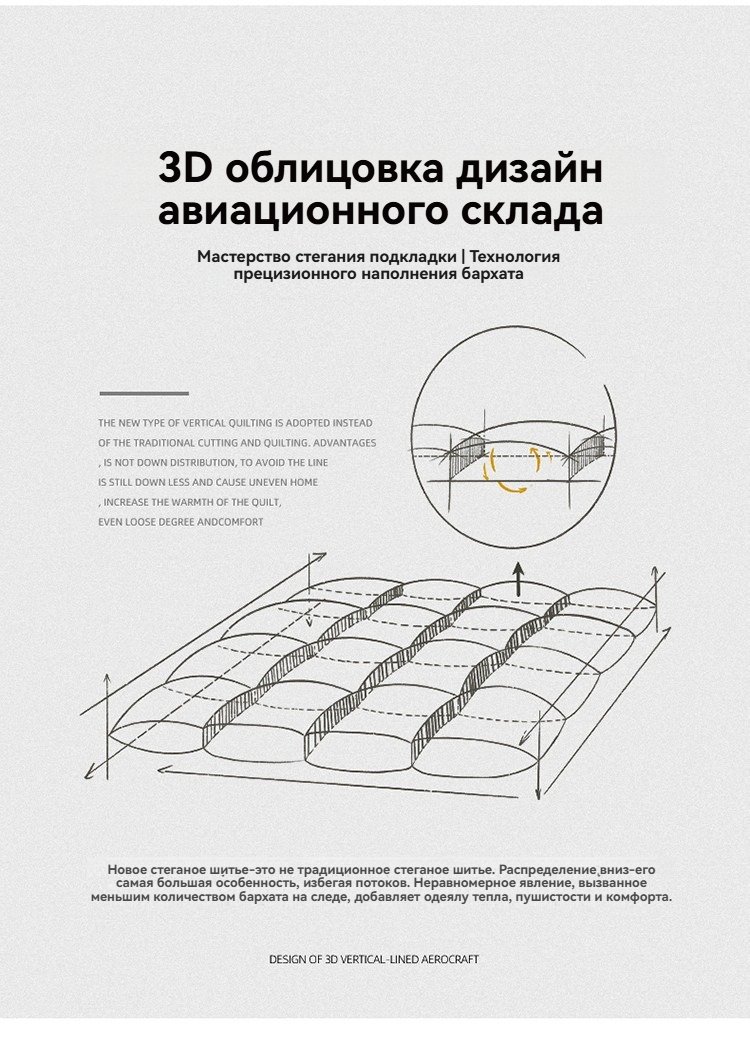 3D облицовка дизайн авиационного склада

Мастерство стегания подкладки | Технология прецизионного наполнения бархата

THE NEW TYPE OF VERTICAL QUILTING IS ADOPTED INSTEAD OF THE TRADITIONAL CUTTING AND QUILTING. ADVANTAGES , IS NOT DOWN DISTRIBUTION, TO AVOID THE LINE IS STILL DOWN LESS AND CAUSE UNEVEN HOME , INCREASE THE WARMTH OF THE QUILT, EVEN LOOSE DEGREE ANDCOMFORT

Новое стеганое шитье-это не традиционное стеганое шитье. Распределение,вниз-его самая большая особенность, избегая потоков. Неравномерное явление, вызванное меньшим количеством бархата на следе, добавляет одеялу тепла, пушистости и комфорта.

DESIGN OF 3D VERTICAL-LINED AEROCRAFT