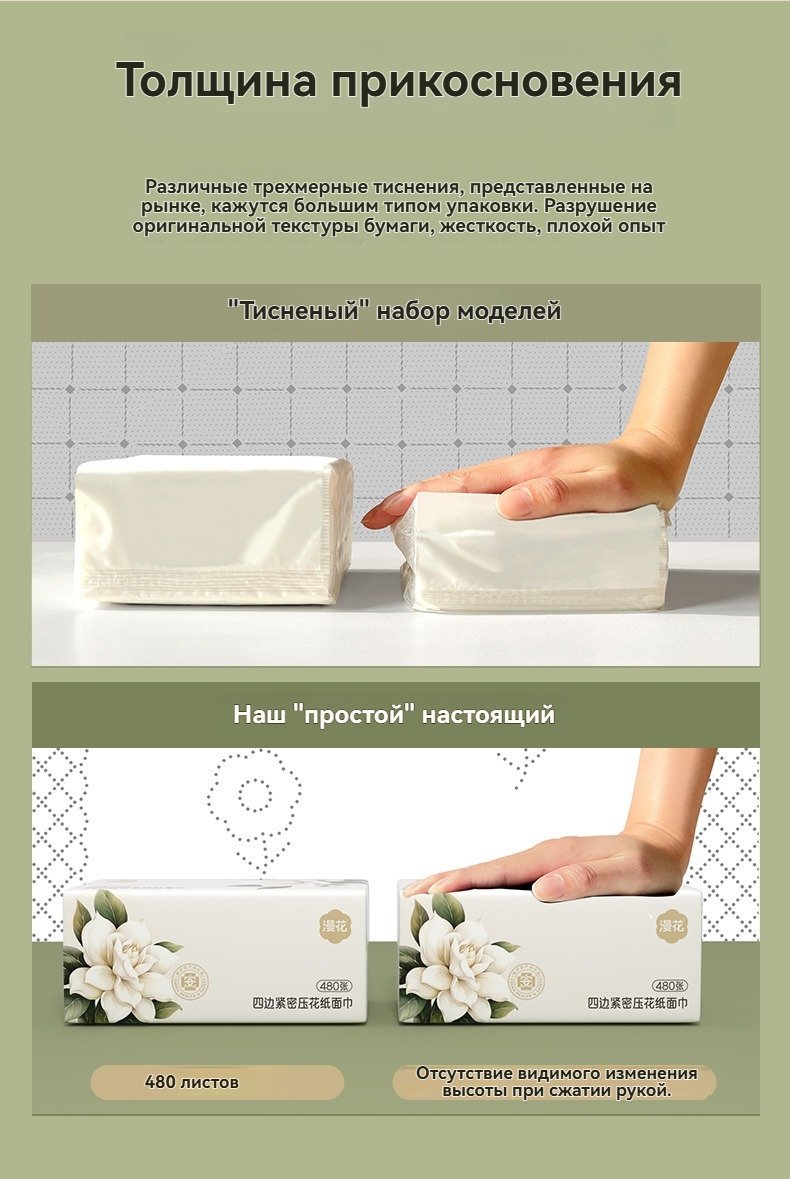 Толщина прикосновения

Различные трехмерные тиснения, представленные на рынке, кажутся большим типом упаковки. Разрушение оригинальной текстуры бумаги, жесткость, плохой опыт

"Тисненый" набор моделей

Наш "простой" настоящий

漫花

480张

四边紧密压花纸面巾

漫花

480张

四边紧密压花纸面巾

480 листов

Отсутствие видимого изменения высоты при сжатии рукой.