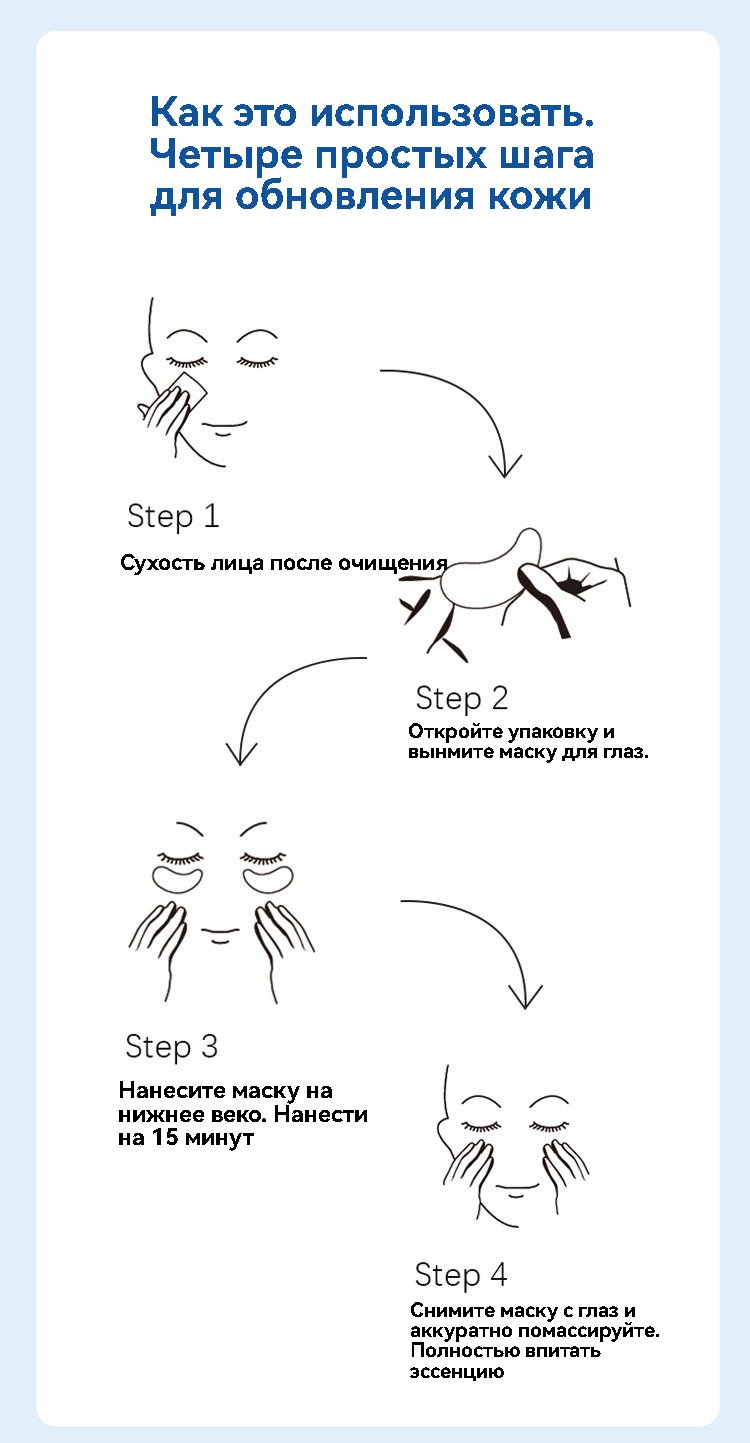 Как это использовать. Четыре простых шага для обновления кожи

Step 1

Сухость лица после очищения

Step 2

Откройте упаковку и вынмите маску для глаз.

Step 3

Нанесите маску на нижнее веко. Нанести на 15 минут

Step 4

Снимите маску с глаз и аккуратно помассируйте. Полностью впитать эссенцию