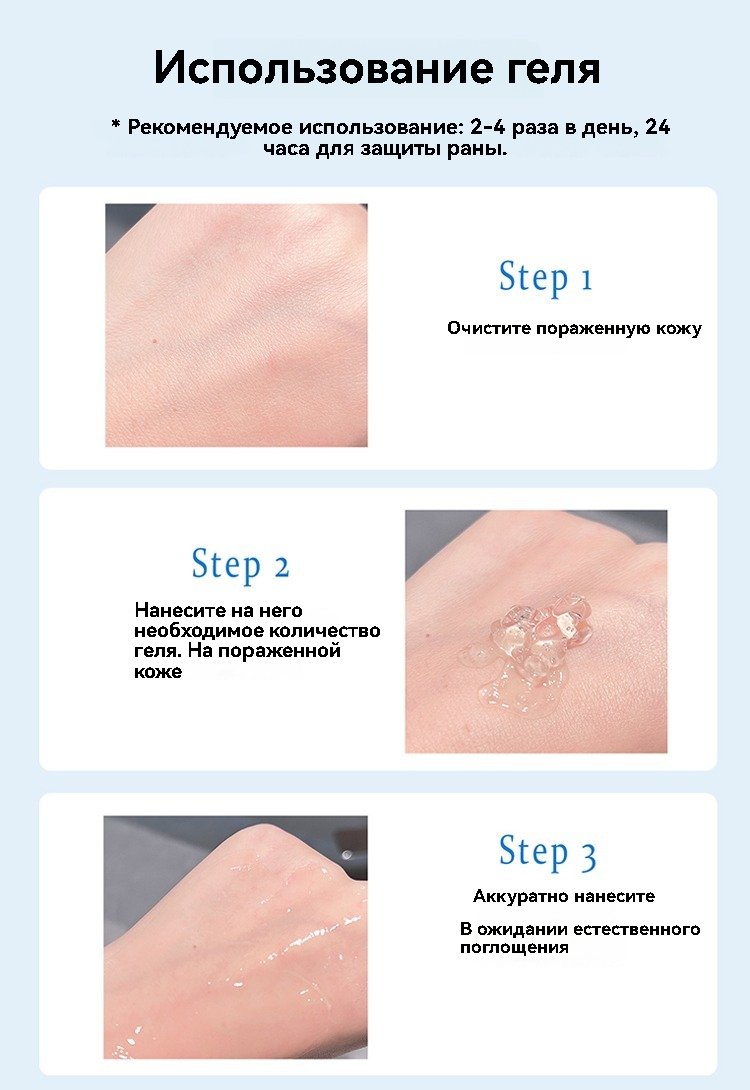 Использование геля

* Рекомендуемое использование: 2-4 раза в день, 24 часа для защиты раны.

Step 1

Очистите пораженную кожу

Step 2

Нанесите на него необходимое количество геля. На пораженной коже

Step 3

Аккуратно нанесите

В ожидании естественного поглощения