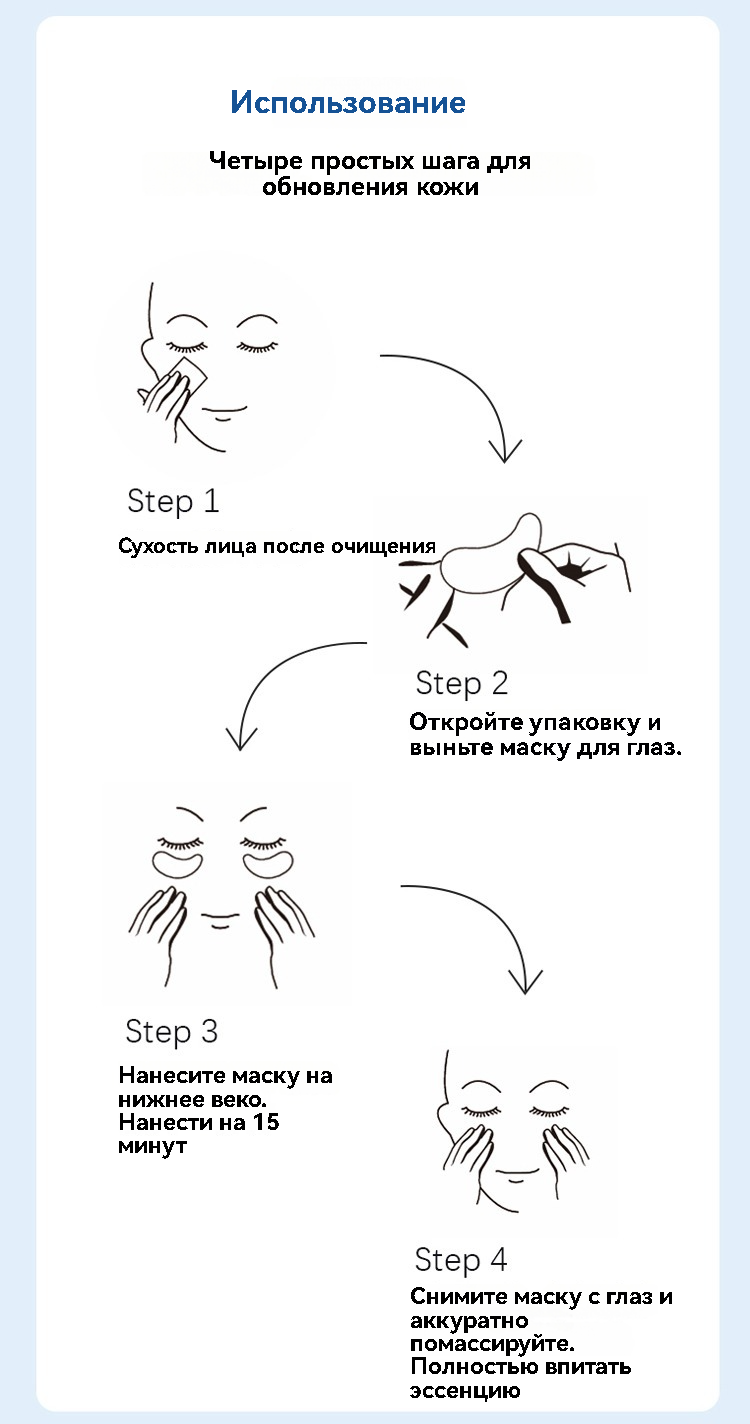 Использование

Четыре простых шага для обновления кожи

Step 1

Сухость лица после очищения

Step 2

Откройте упаковку и выньте маску для глаз.

Step 3

Нанесите маску на нижнее веко. Нанести на 15 минут

Step 4

Снимите маску с глаз и аккуратно помассируйте. Полностью впитать эссенцию