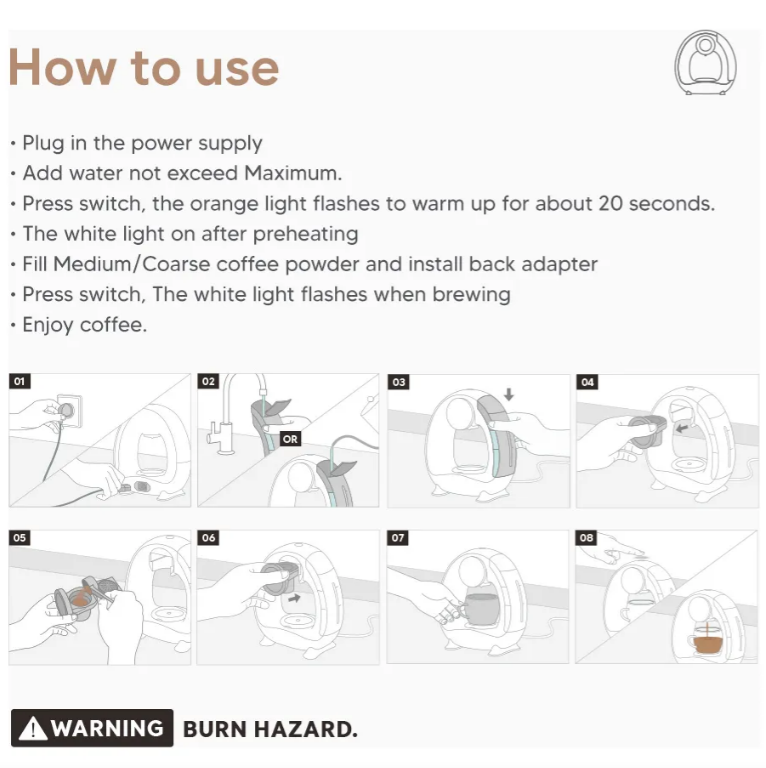 How to use

• Plug in the power supply
• Add water not exceed Maximum.
• Press switch, the orange light flashes to warm up for about 20 seconds.
• The white light on after preheating
• Fill Medium/Coarse coffee powder and install back adapter
• Press switch, The white light flashes when brewing
• Enjoy coffee.

01

02

OR

03

04

05

06

07

08

WARNING BURN HAZARD.