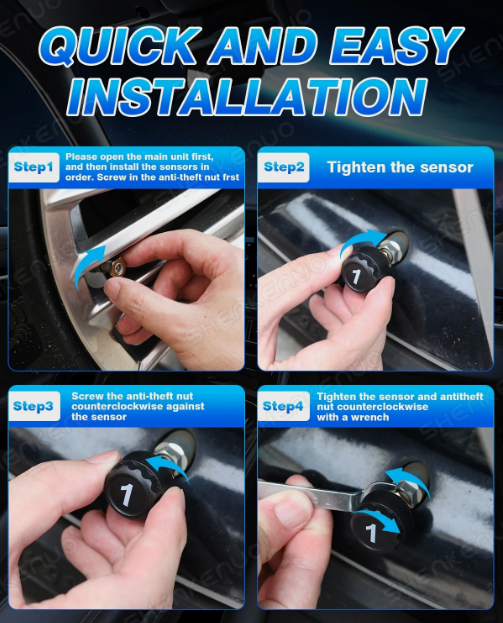 QUICK AND EASY INSTALLATION

Step1 Please open the main unit first, and then install the sensors in order. Screw in the anti-theft nut frst

Step2 Tighten the sensor

1

Step3 Screw the anti-theft nut counterclockwise against the sensor

1

Step4 Tighten the sensor and antitheft nut counterclockwise with a wrench

1

SHENUO